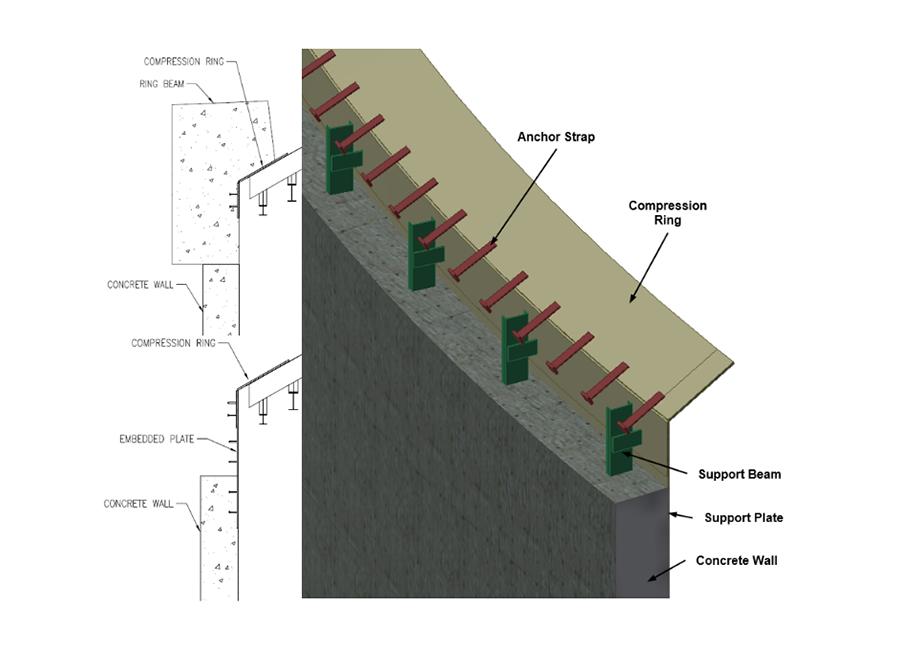 COMPRESSION RING
RING BEAM
CONCRETE WALL
COMPRESSION RING
EMBEDDED PLATE
CONCRETE WALL

Anchor Strap
Compression Ring
Support Beam
Support Plate
Concrete Wall